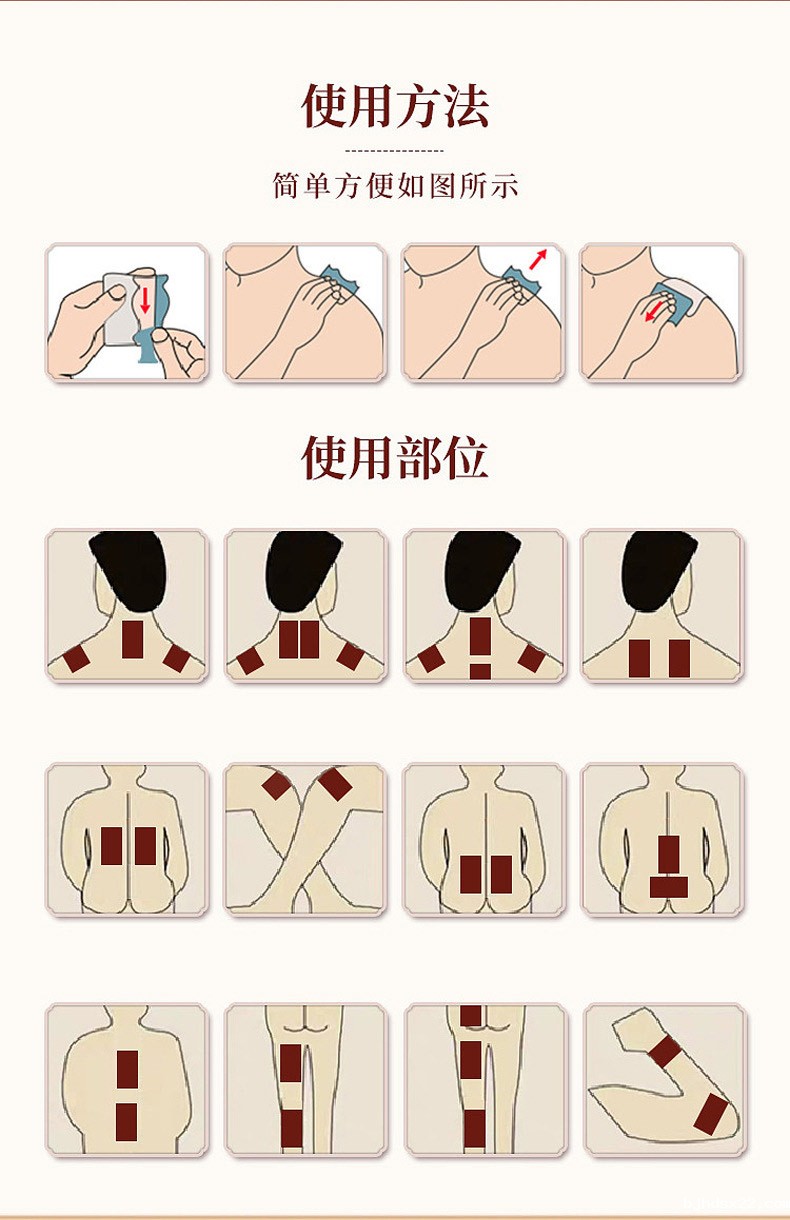 使用方法

简单方便如图所示

使用部位