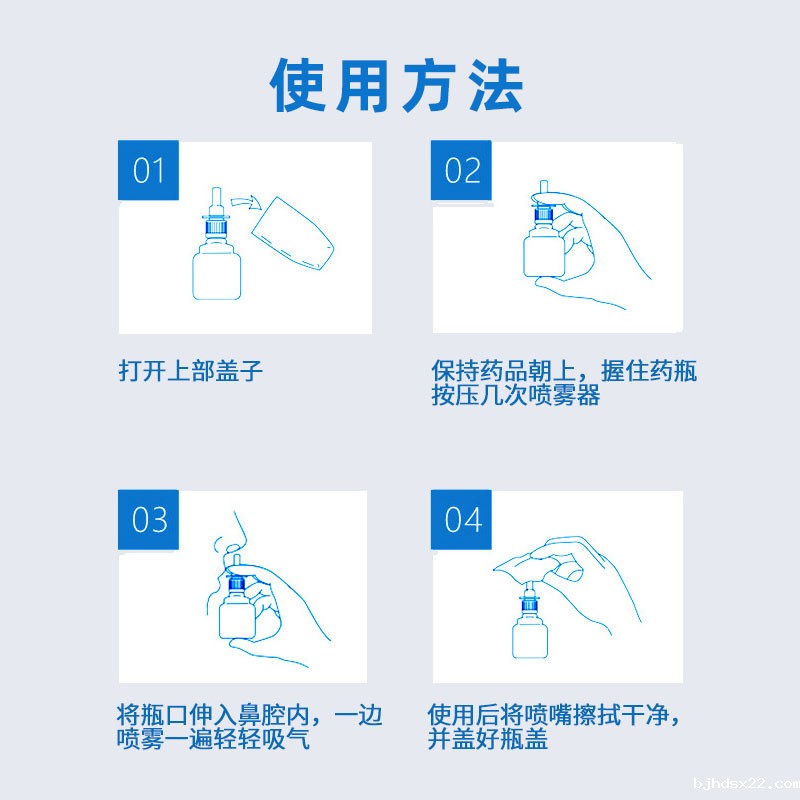 使用方法

01

打开上部盖子

02

保持药品朝上，握住药瓶按压几次喷雾器

03

将瓶口伸入鼻腔内，一边喷雾一遍轻轻吸气

04

使用后将喷嘴擦拭干净，并盖好瓶盖

bjhdsx22.com