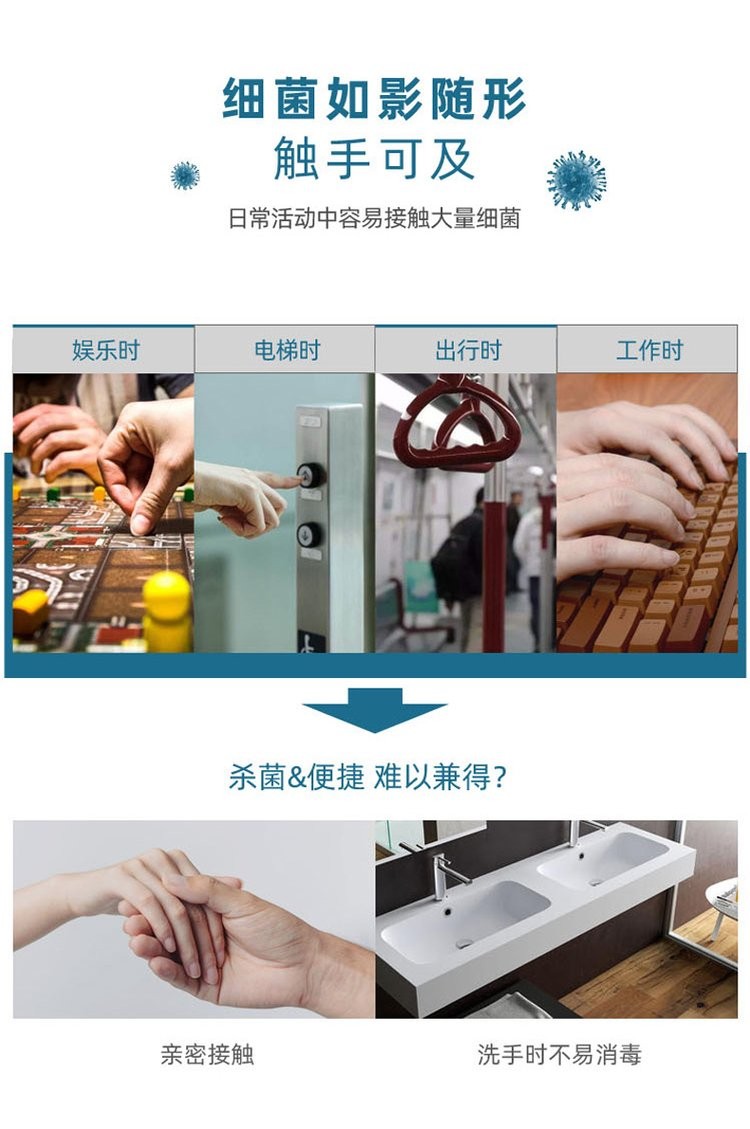 细菌如影随形
触手可及

日常活动中容易接触大量细菌

娱乐时

电梯时

出行时

工作时

杀菌&便捷 难以兼得?

亲密接触

洗手时不易消毒