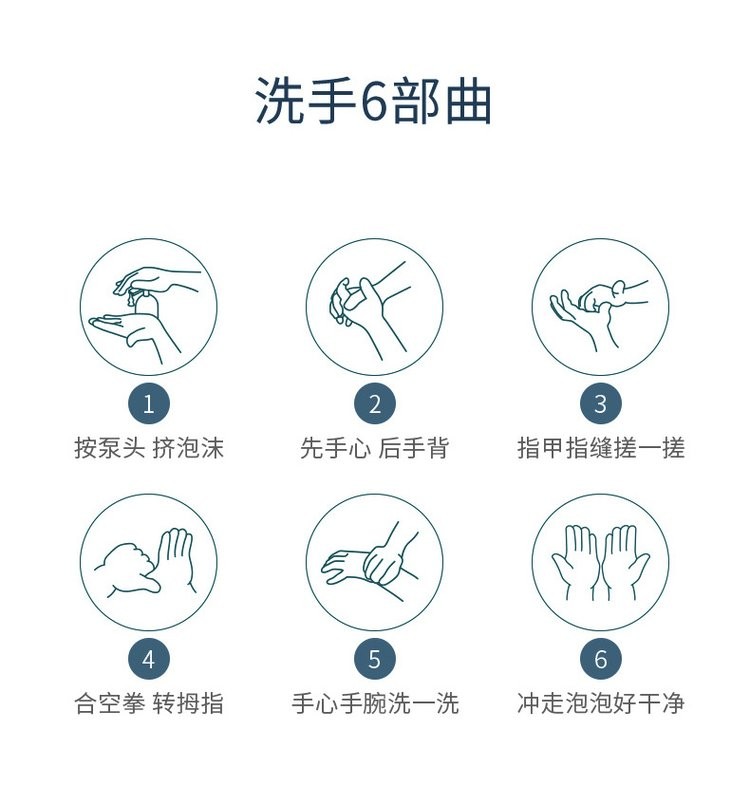 洗手6部曲

1
按泵头 挤泡沫

2
先手心 后手背

3
指甲指缝搓一搓

4
合空拳 转拇指

5
手心手腕洗一洗

6
冲走泡泡好干净