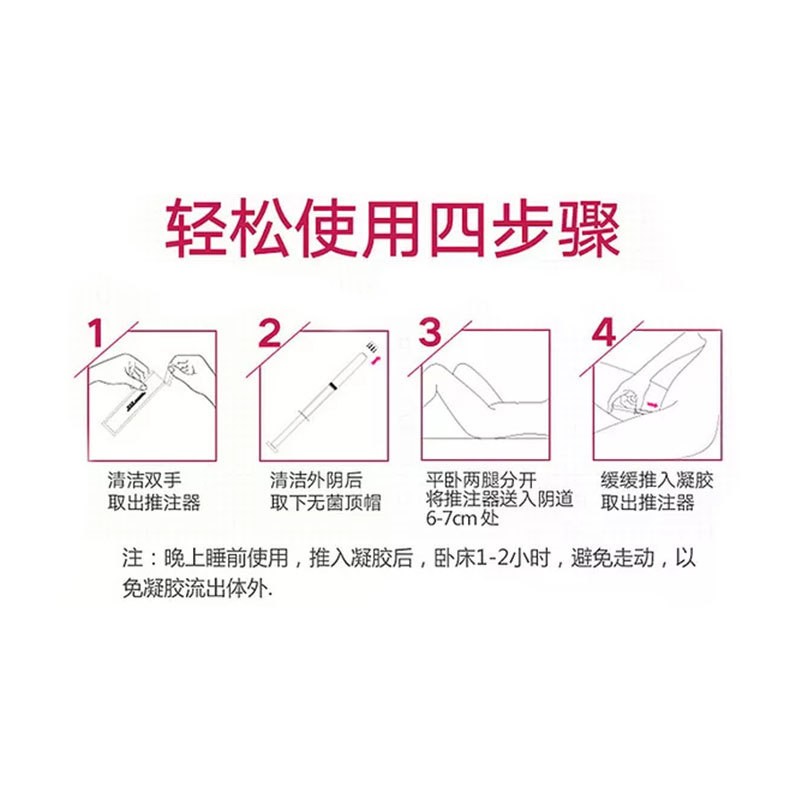 轻松使用四步骤

1

清洁双手
取出推注器

2

清洁外阴后
取下无菌顶帽

3

平卧两腿分开
将推注器送入阴道
6-7cm 处

4

缓缓推入凝胶
取出推注器

注：晚上睡前使用，推入凝胶后，卧床1-2小时，避免走动，以免凝胶流出体外.