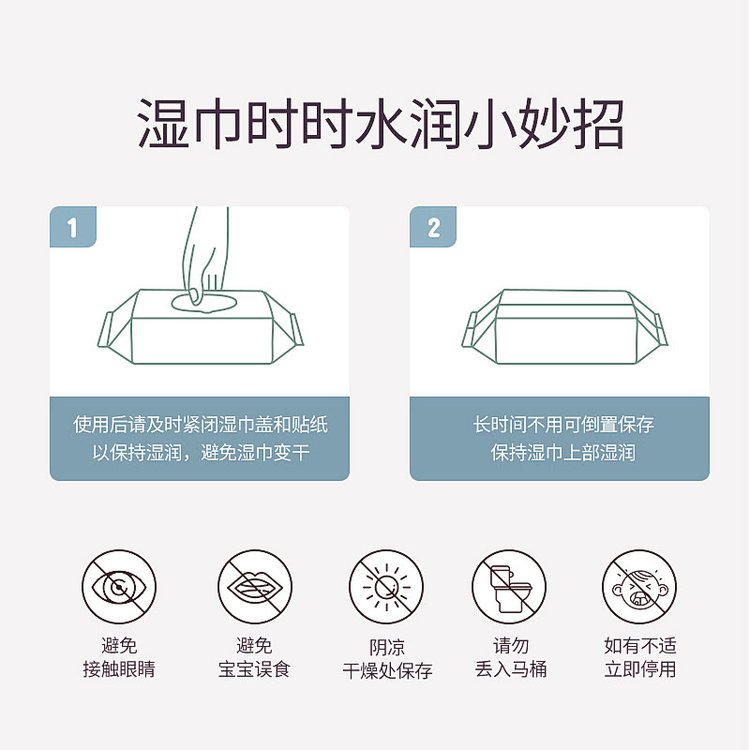 湿巾时时水润小妙招

1

使用后请及时紧闭湿巾盖和贴纸
以保持湿润，避免湿巾变干

2

长时间不用可倒置保存
保持湿巾上部湿润

避免
接触眼睛

避免
宝宝误食

阴凉
干燥处保存

请勿
丢入马桶

如有不适
立即停用