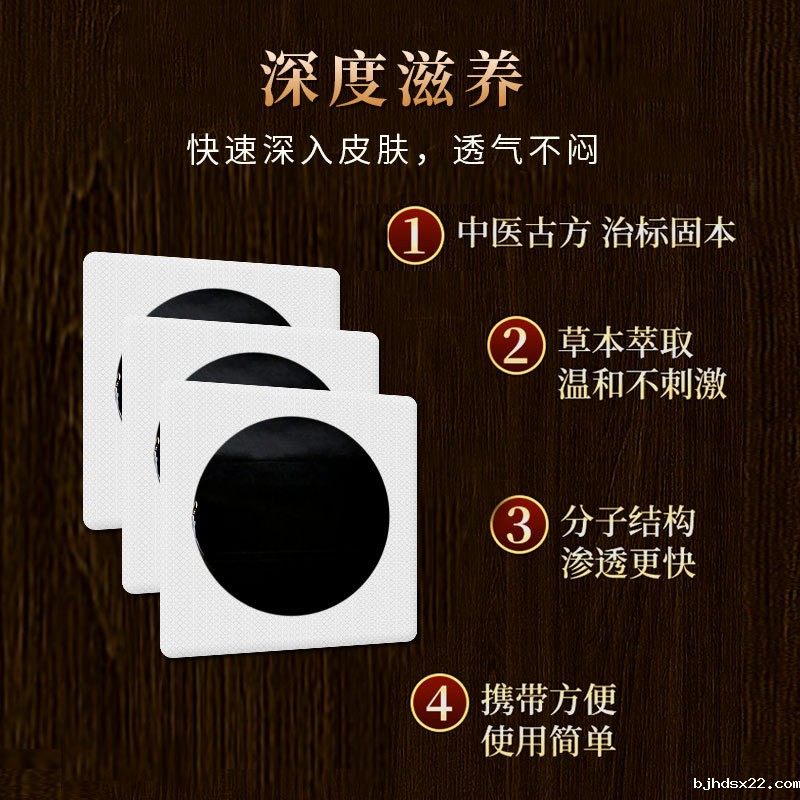 深度滋养

快速深入皮肤，透气不闷

1 中医古方 治标固本

2 草本萃取
温和不刺激

3 分子结构
渗透更快

4 携带方便
使用简单

bjhdsx22.com