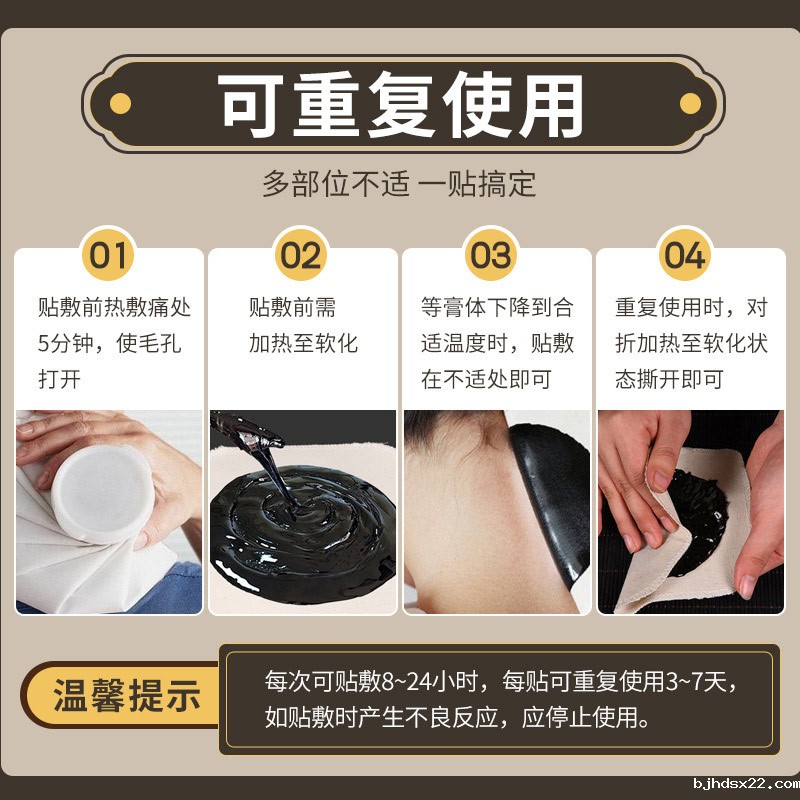 可重复使用

多部位不适 一贴搞定

01
贴敷前热敷痛处5分钟，使毛孔打开

02
贴敷前需加热至软化

03
等膏体下降到合适温度时，贴敷在不适处即可

04
重复使用时，对折加热至软化状态撕开即可

温馨提示
每次可贴敷8~24小时，每贴可重复使用3~7天，如贴敷时产生不良反应，应停止使用。

bjhdsx22.com