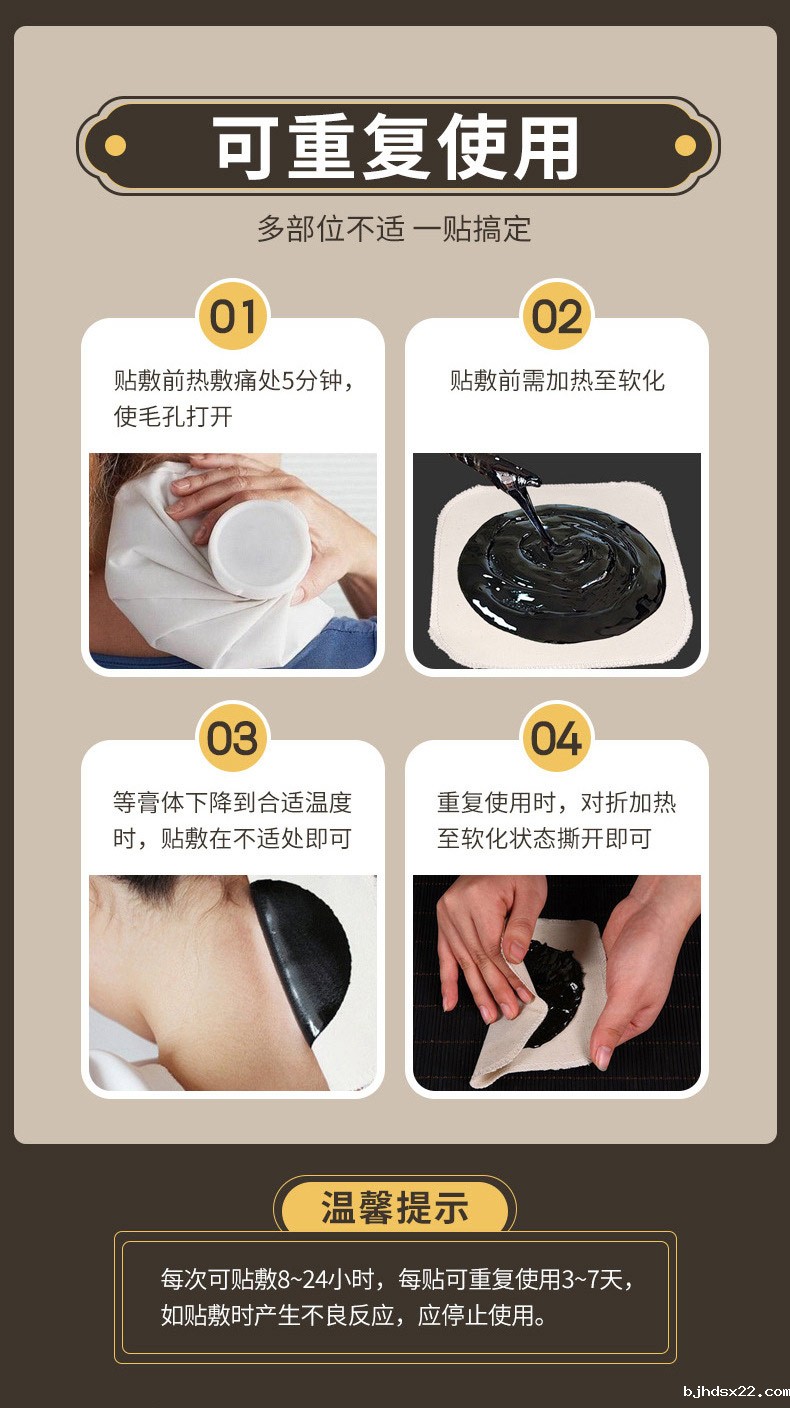 可重复使用

多部位不适 一贴搞定

01

贴敷前热敷痛处5分钟，使毛孔打开

02

贴敷前需加热至软化

03

等膏体下降到合适温度时，贴敷在不适处即可

04

重复使用时，对折加热至软化状态撕开即可

温馨提示

每次可贴敷8~24小时，每贴可重复使用3~7天，如贴敷时产生不良反应，应停止使用。

bjhdsx22.com