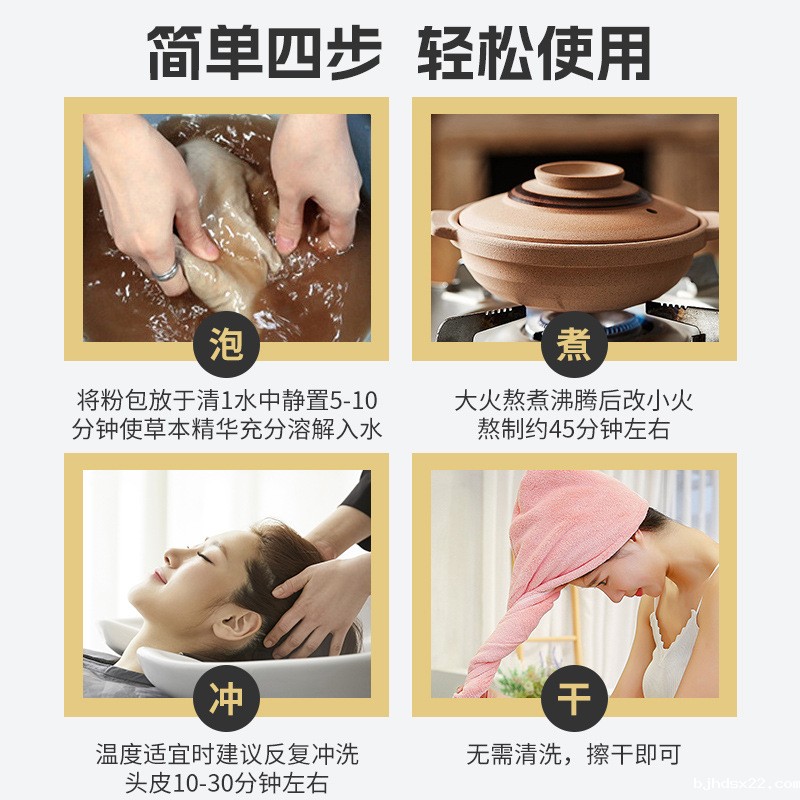 简单四步 轻松使用

泡

将粉包放于清1水中静置5-10分钟使草本精华充分溶解入水

煮

大火熬煮沸腾后改小火熬制约45分钟左右

冲

温度适宜时建议反复冲洗头皮10-30分钟左右

干

无需清洗，擦干即可

bjhdsx22.com