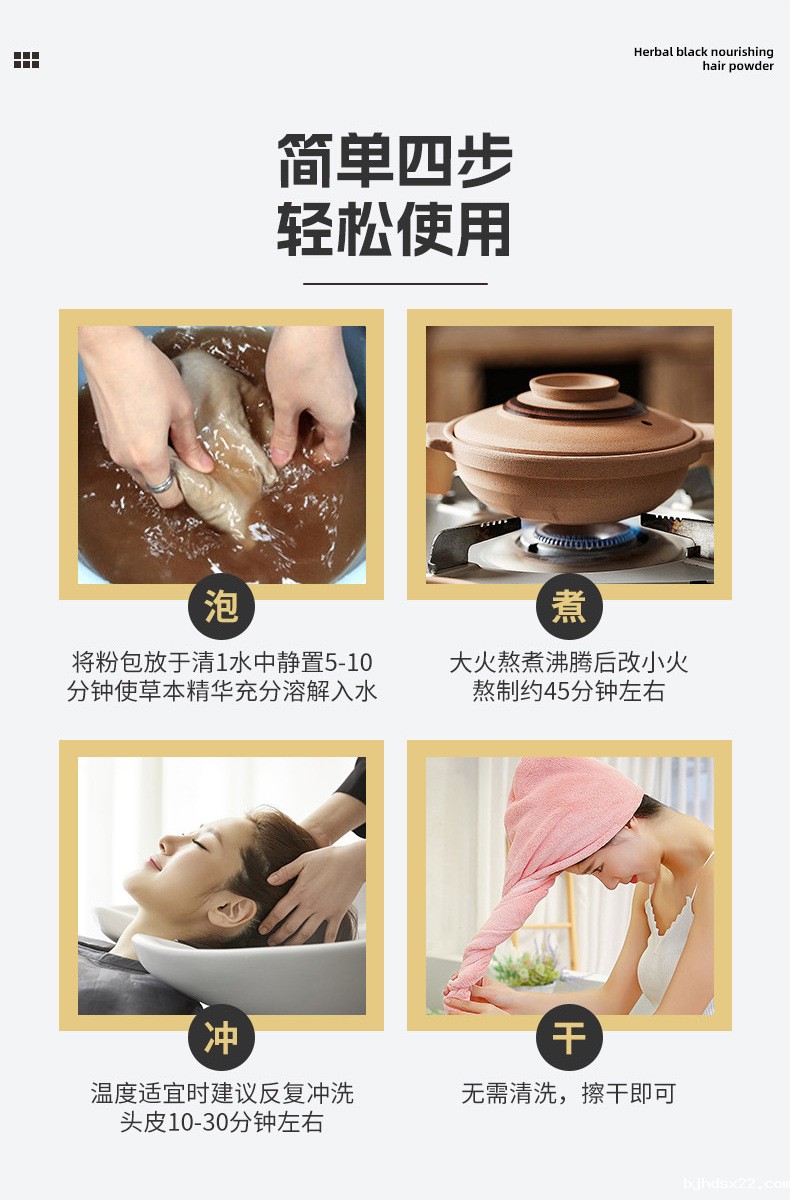 Herbal black nourishing hair powder

简单四步
轻松使用

泡
将粉包放于清1水中静置5-10分钟使草本精华充分溶解入水

煮
大火熬煮沸腾后改小火熬制约45分钟左右

冲
温度适宜时建议反复冲洗头皮10-30分钟左右

干
无需清洗，擦干即可

b.jhdsx22.com